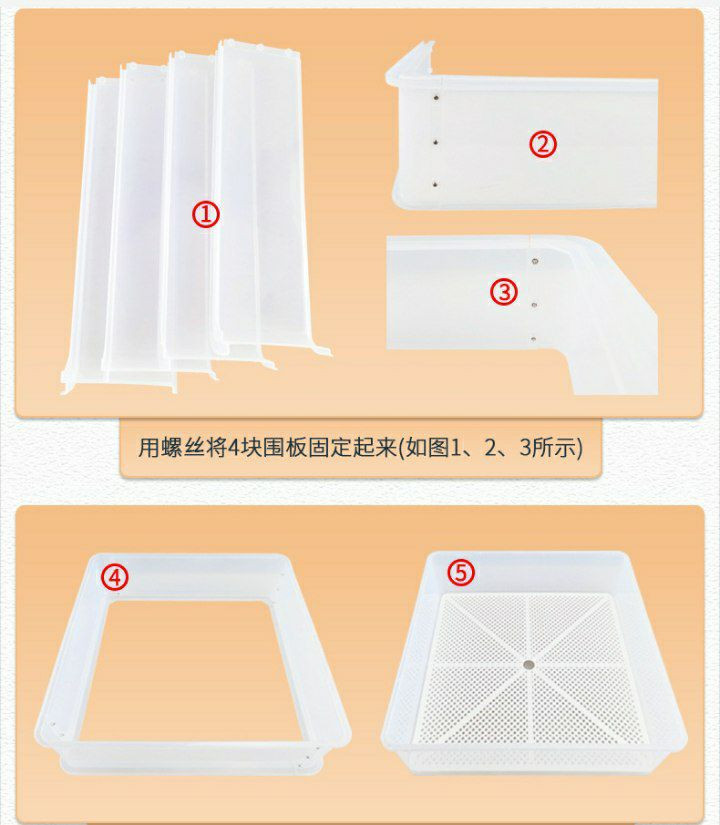 ①

②

③

用螺丝将4块围板固定起来(如图1、2、3所示)

④

⑤